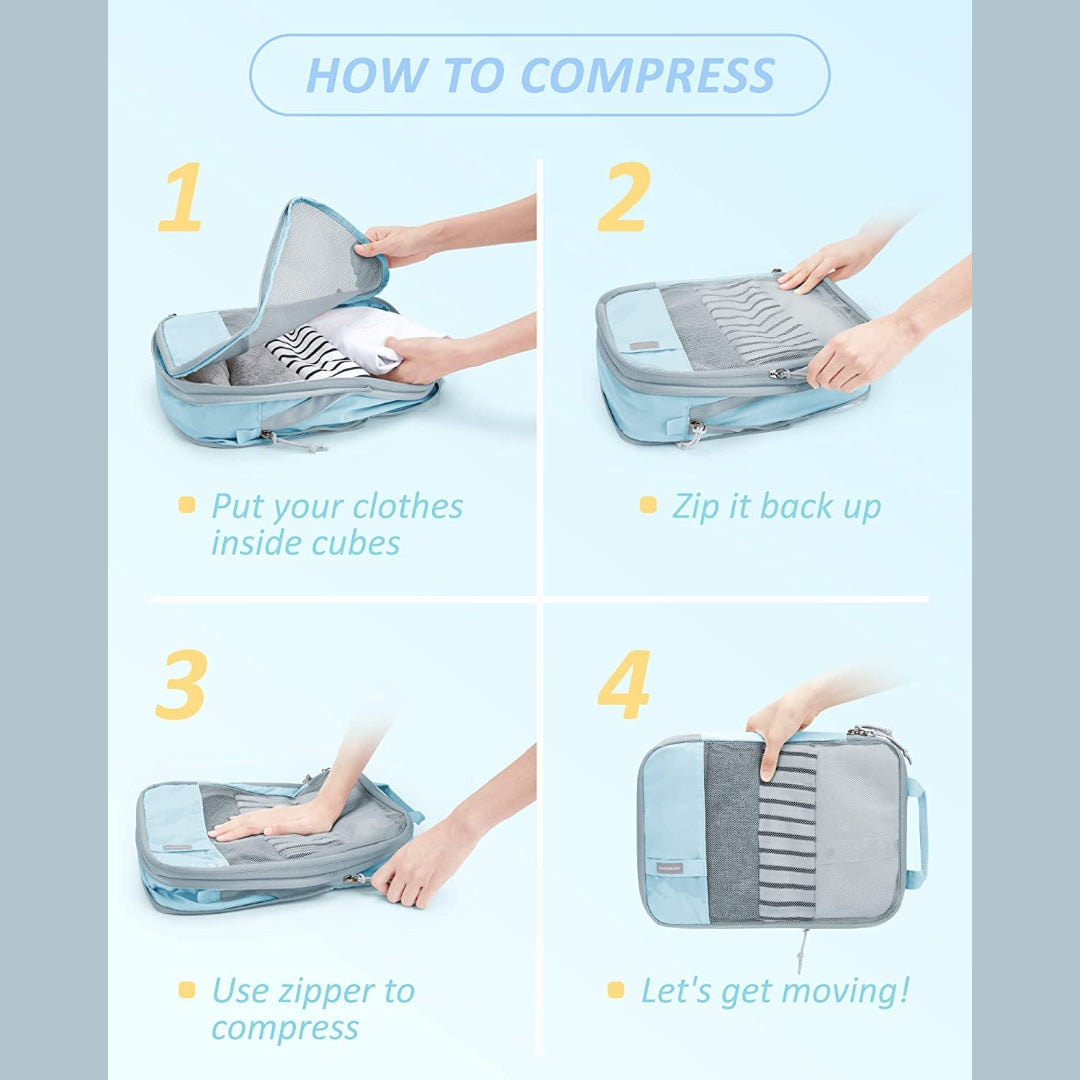 HOW TO COMPRESS

1

Put your clothes inside cubes

2

Zip it back up

3

Use zipper to compress

4

Let's get moving!